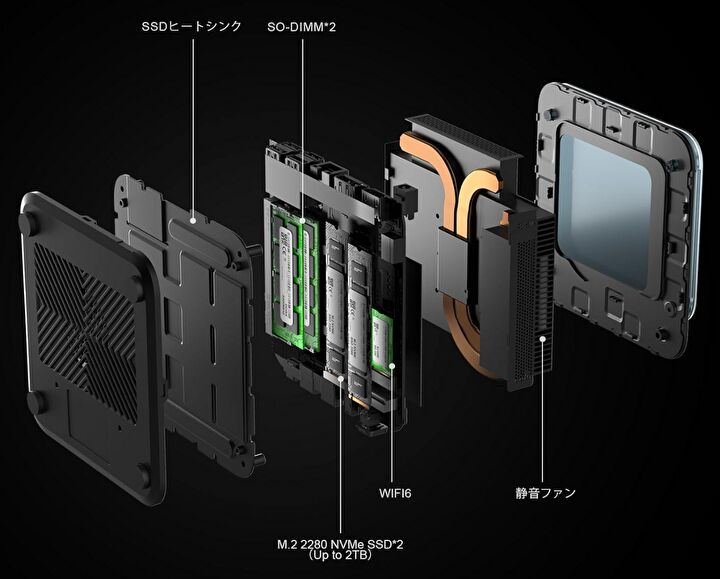 SSDヒートシンク

SO-DIMM*2

WIFI6

静音ファン

M.2 2280 NVMe SSD*2
(Up to 2TB)