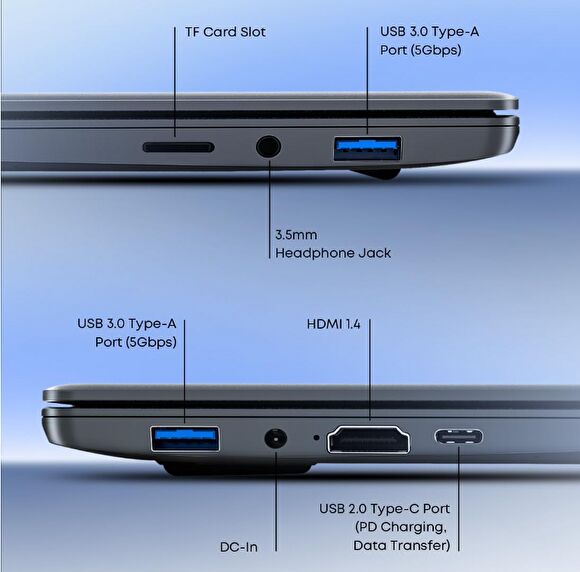 TF Card Slot

USB 3.0 Type-A Port (5Gbps)

3.5mm Headphone Jack

USB 3.0 Type-A Port (5Gbps)

HDMI 1.4

USB 2.0 Type-C Port (PD Charging, Data Transfer)

DC-In