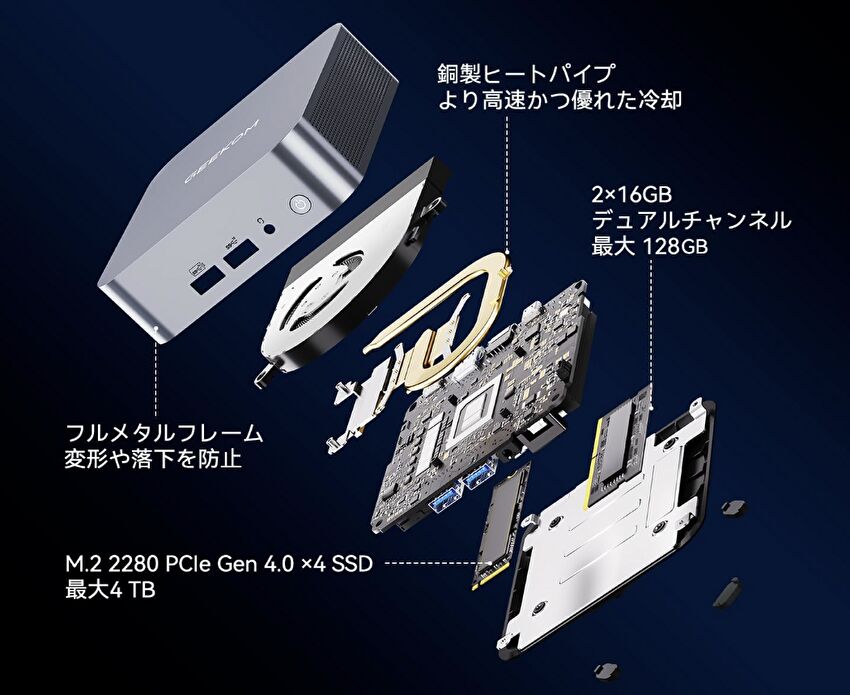 GEEKOM

銅製ヒートパイプ
より高速かつ優れた冷却

2×16GB
デュアルチャンネル
最大 128GB

フルメタルフレーム
変形や落下を防止

M.2 2280 PCIe Gen 4.0 ×4 SSD
最大4 TB